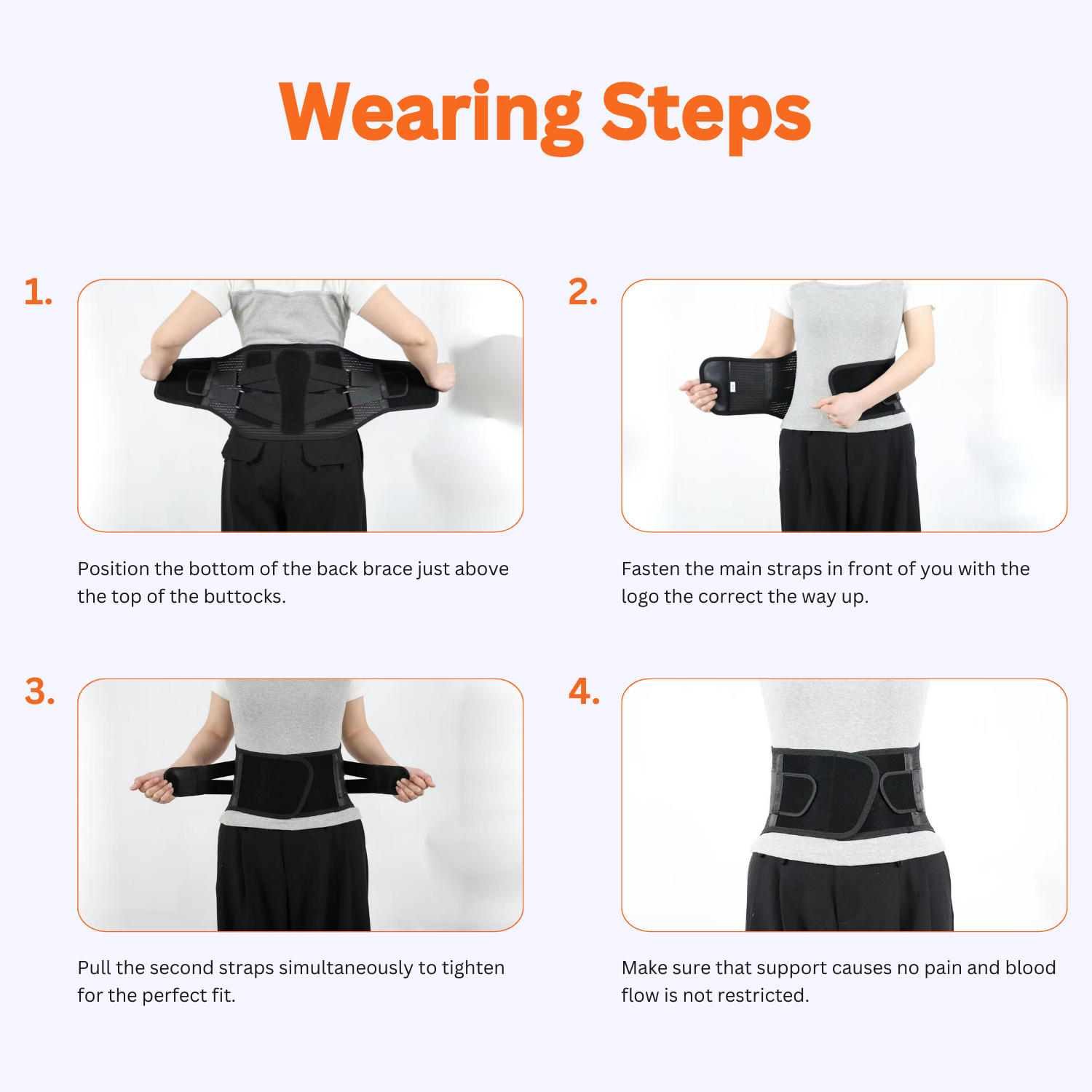 Wearing Steps

1.

Position the bottom of the back brace just above the top of the buttocks.

2.

Fasten the main straps in front of you with the logo the correct the way up.

3.

Pull the second straps simultaneously to tighten for the perfect fit.

4.

Make sure that support causes no pain and blood flow is not restricted.